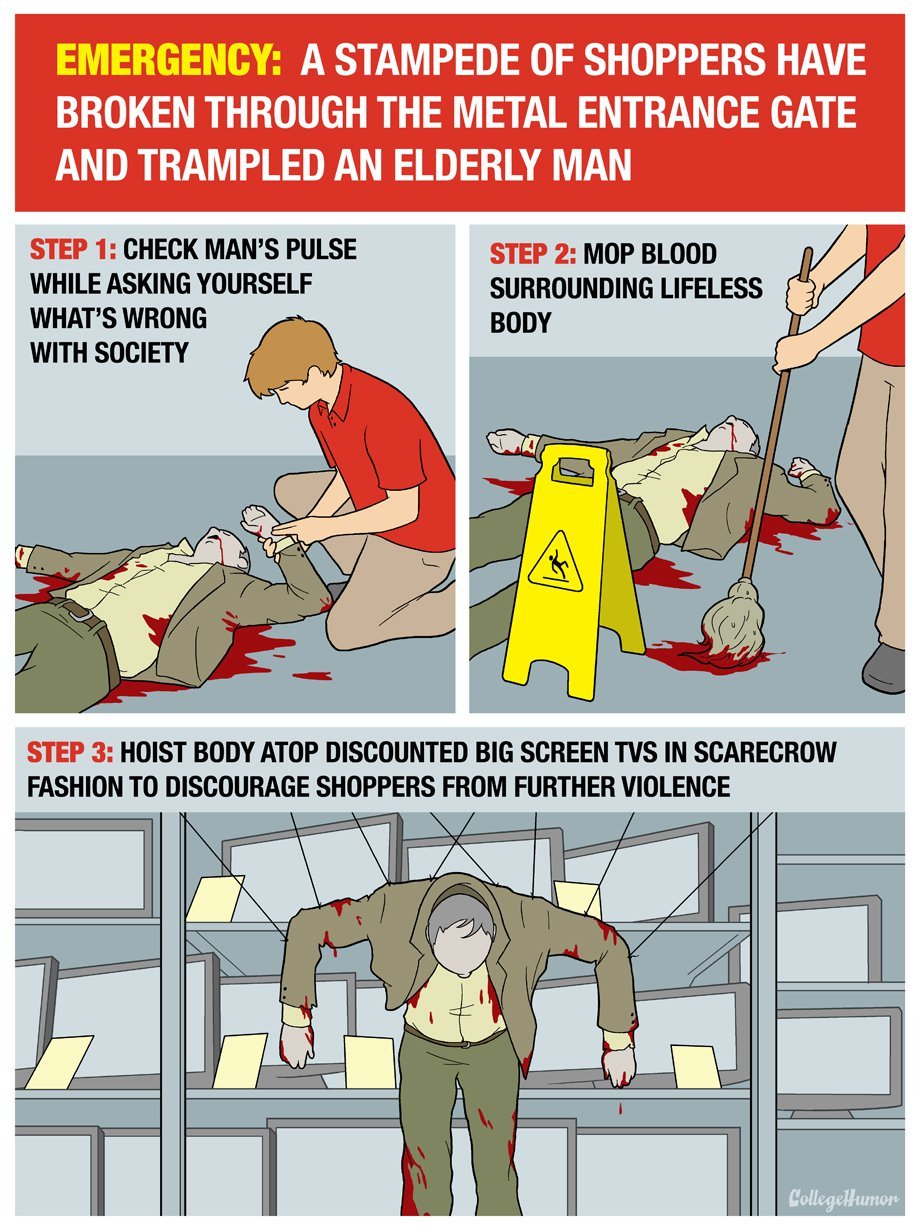 EMERGENCY: A STAMPEDE OF SHOPPERS HAVE BROKEN THROUGH THE METAL ENTRANCE GATE AND TRAMPLED AN ELDERLY MAN

STEP 1: CHECK MAN'S PULSE WHILE ASKING YOURSELF WHAT'S WRONG WITH SOCIETY

STEP 2: MOP BLOOD SURROUNDING LIFELESS BODY

STEP 3: HOIST BODY ATOP DISCOUNTED BIG SCREEN TVS IN SCARECROW FASHION TO DISCOURAGE SHOPPERS FROM FURTHER VIOLENCE

CollegeHumor